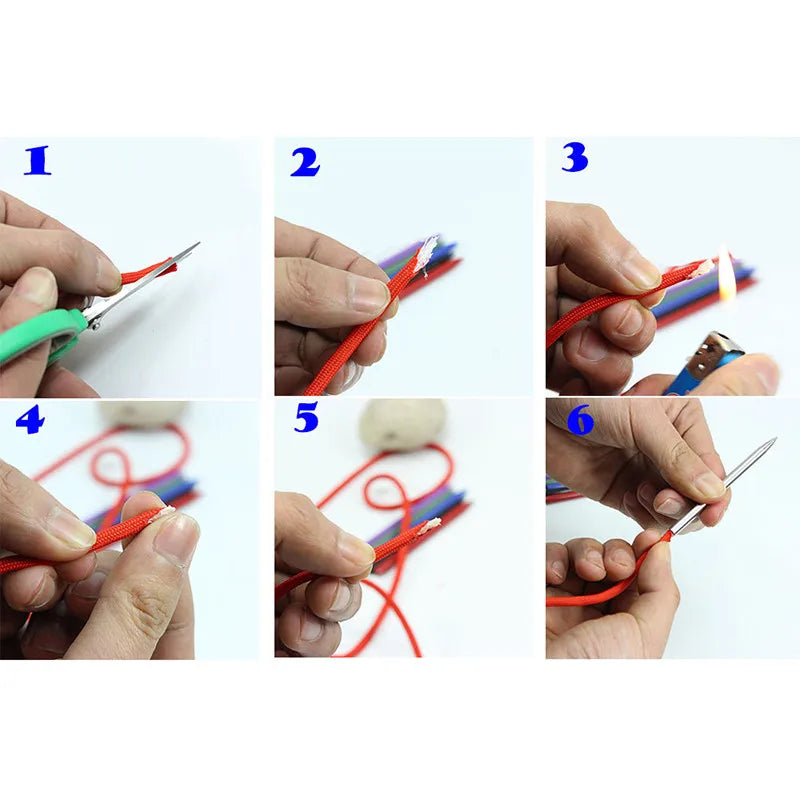 1

2

3

4

5

6