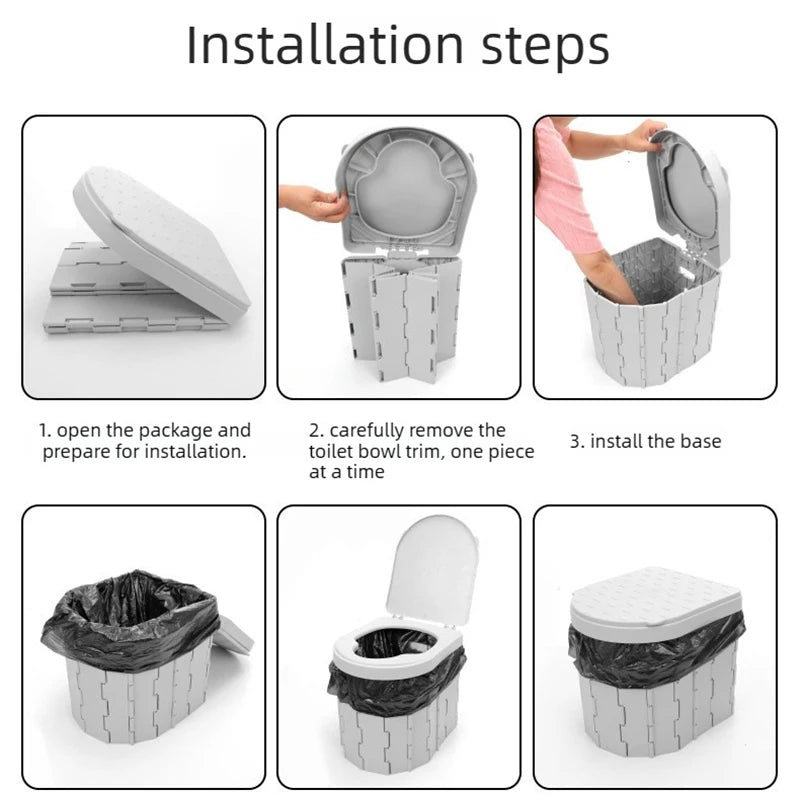 Installation steps

1. open the package and prepare for installation.

2. carefully remove the toilet bowl trim, one piece at a time

3. install the base