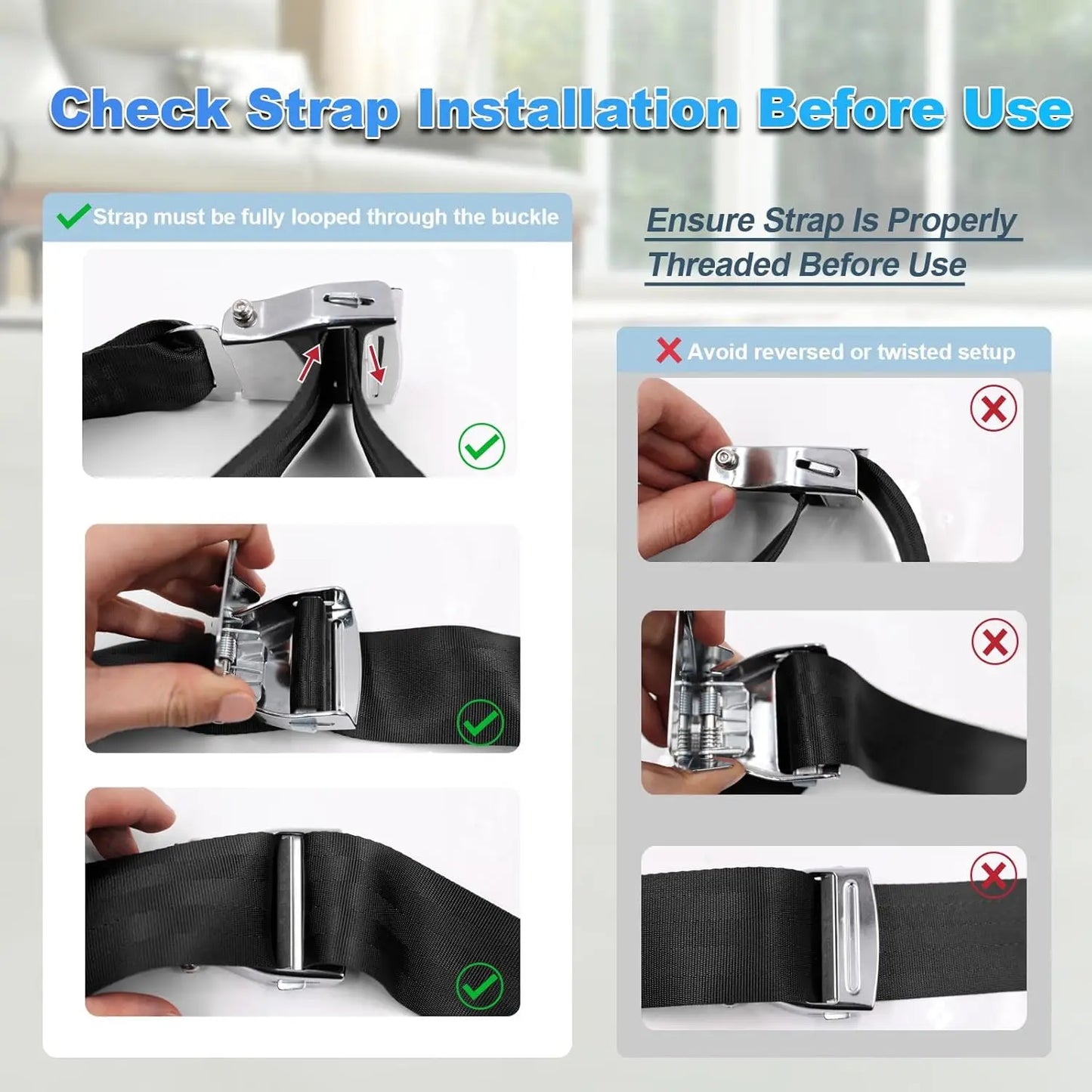 Check Strap Installation Before Use

Strap must be fully looped through the buckle

Ensure Strap Is Properly Threaded Before Use

Avoid reversed or twisted setup